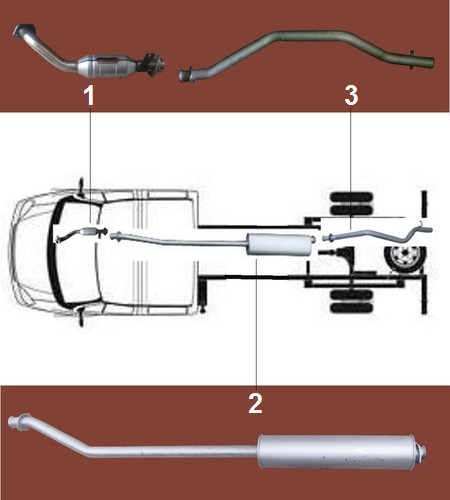 1
3
2